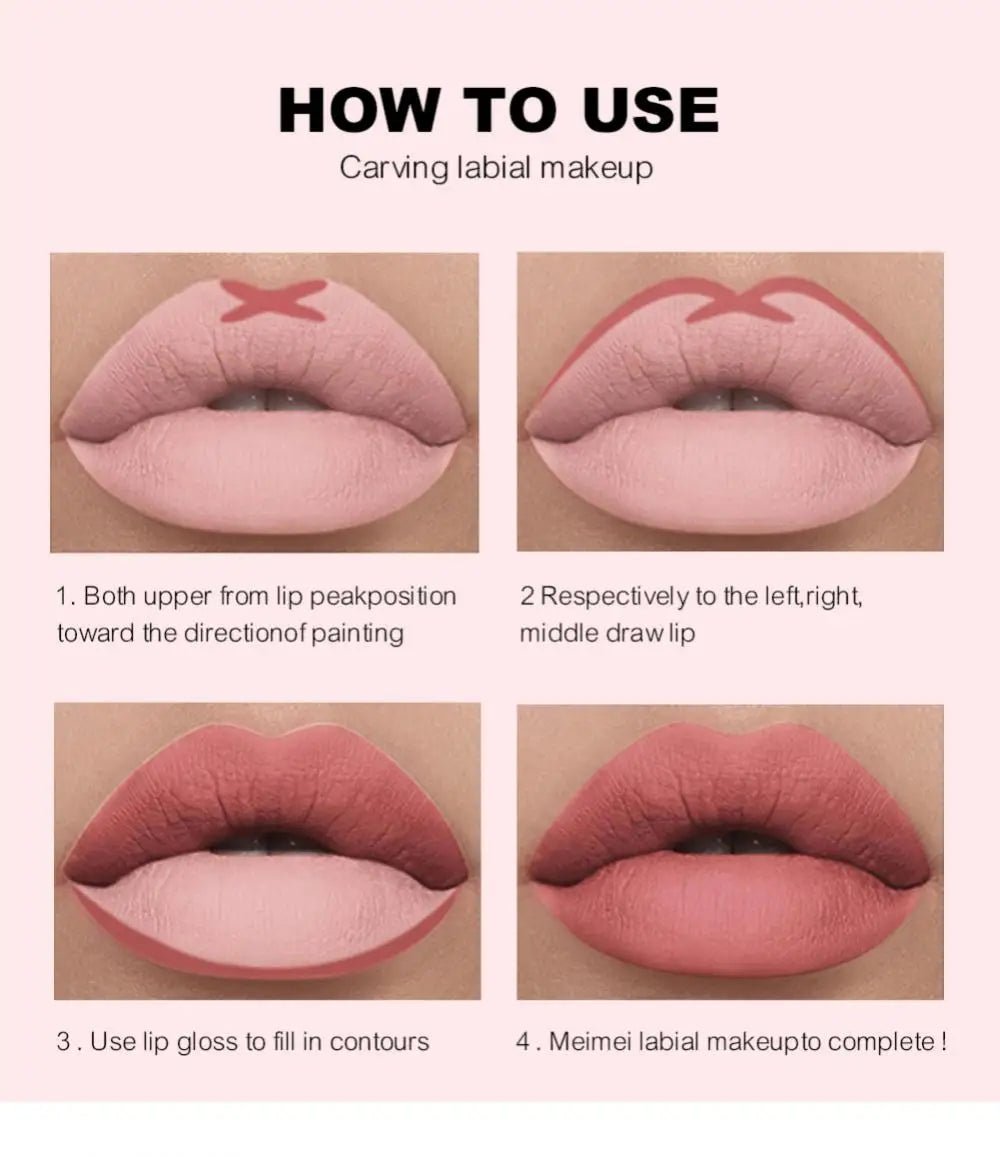 HOW TO USE
Carving labial makeup

1. Both upper from lip peakposition toward the directionof painting

2 Respectively to the left,right, middle draw lip

3 . Use lip gloss to fill in contours

4 . Meimei labial makeupto complete !