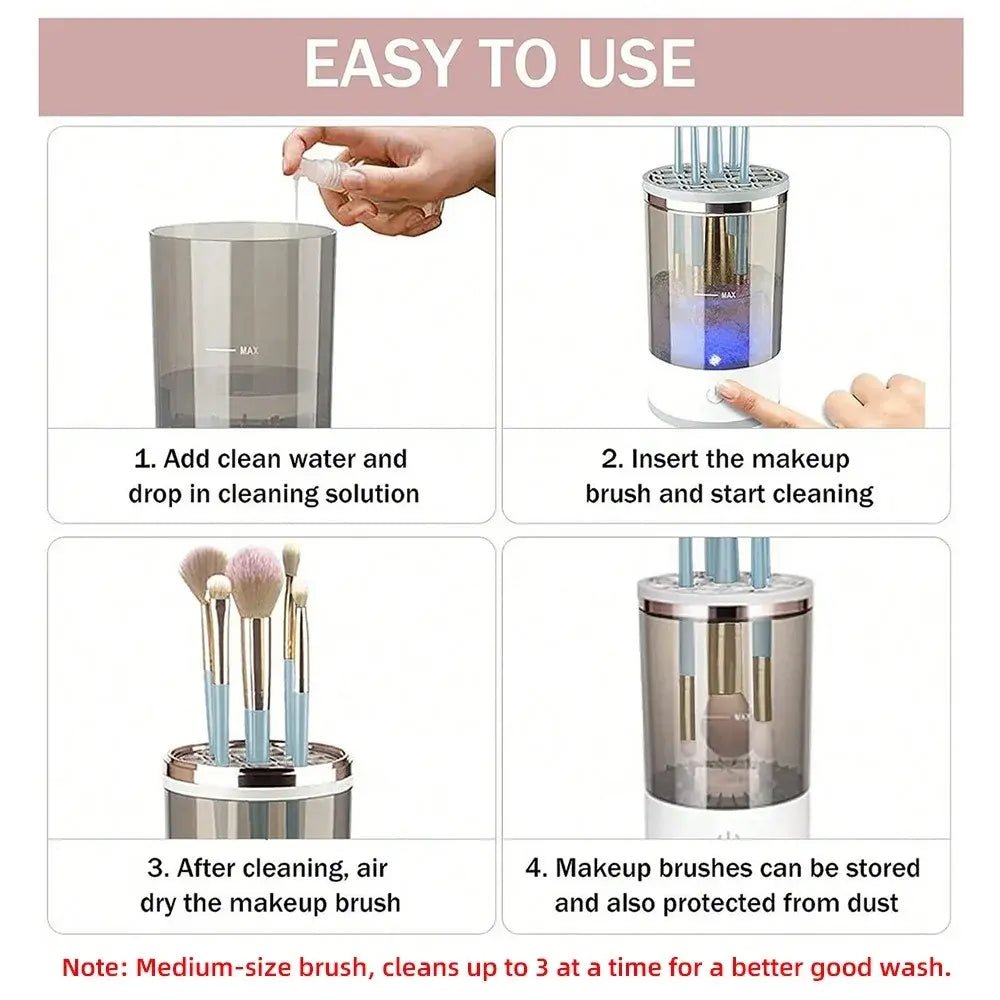 EASY TO USE

MAX

1. Add clean water and drop in cleaning solution

MAX

2. Insert the makeup brush and start cleaning

3. After cleaning, air dry the makeup brush

MAX

4. Makeup brushes can be stored and also protected from dust

Note: Medium-size brush, cleans up to 3 at a time for a better good wash.