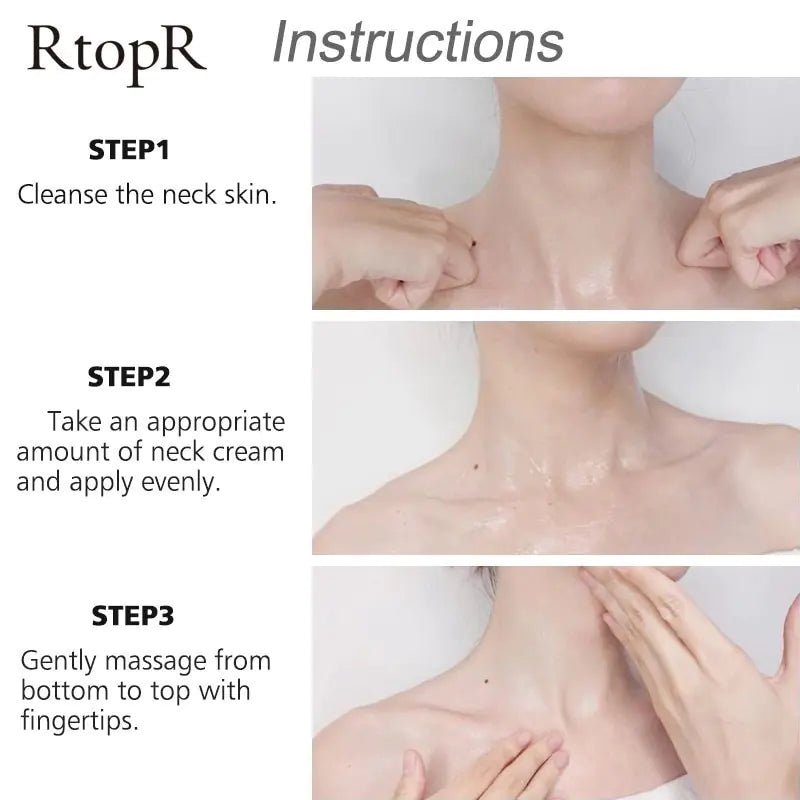 RtopR Instructions

STEP1

Cleanse the neck skin.

STEP2

Take an appropriate amount of neck cream and apply evenly.

STEP3

Gently massage from bottom to top with fingertips.