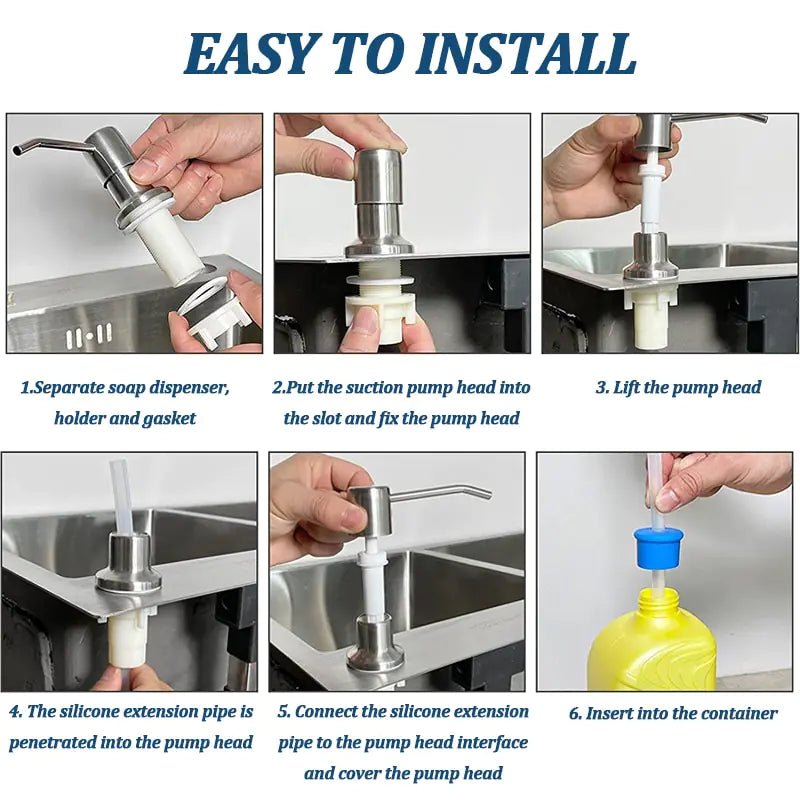 EASY TO INSTALL

1.Separate soap dispenser, holder and gasket

2.Put the suction pump head into the slot and fix the pump head

3. Lift the pump head

4. The silicone extension pipe is penetrated into the pump head

5. Connect the silicone extension pipe to the pump head interface and cover the pump head

6. Insert into the container